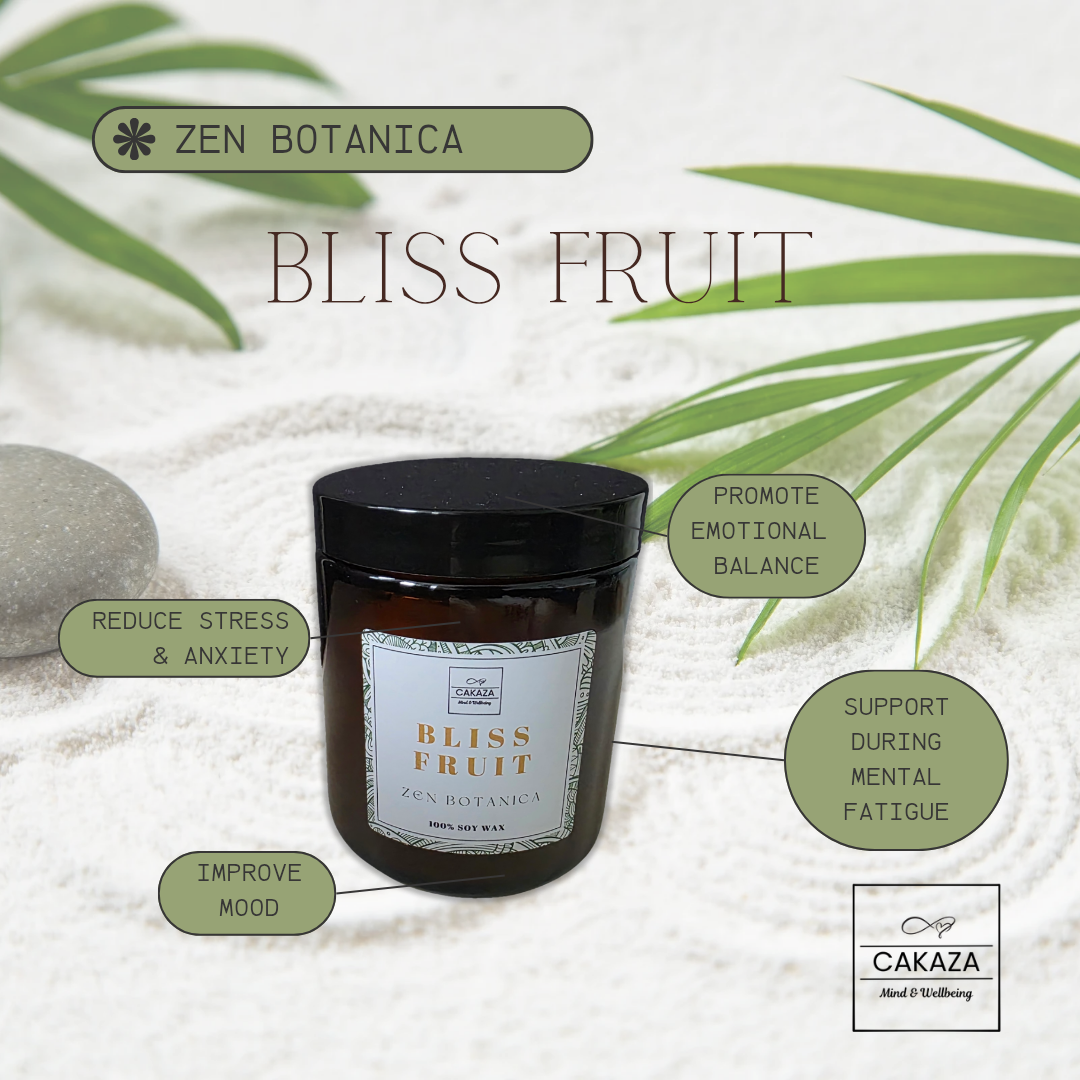 ZEN BOTANICA

BLISS FRUIT

PROMOTE EMOTIONAL BALANCE

REDUCE STRESS & ANXIETY

CAKAZA
Mind & Wellbeing

BLISS FRUIT

ZEN BOTANICA

100% SOY WAX

SUPPORT DURING MENTAL FATIGUE

IMPROVE MOOD

CAKAZA
Mind & Wellbeing