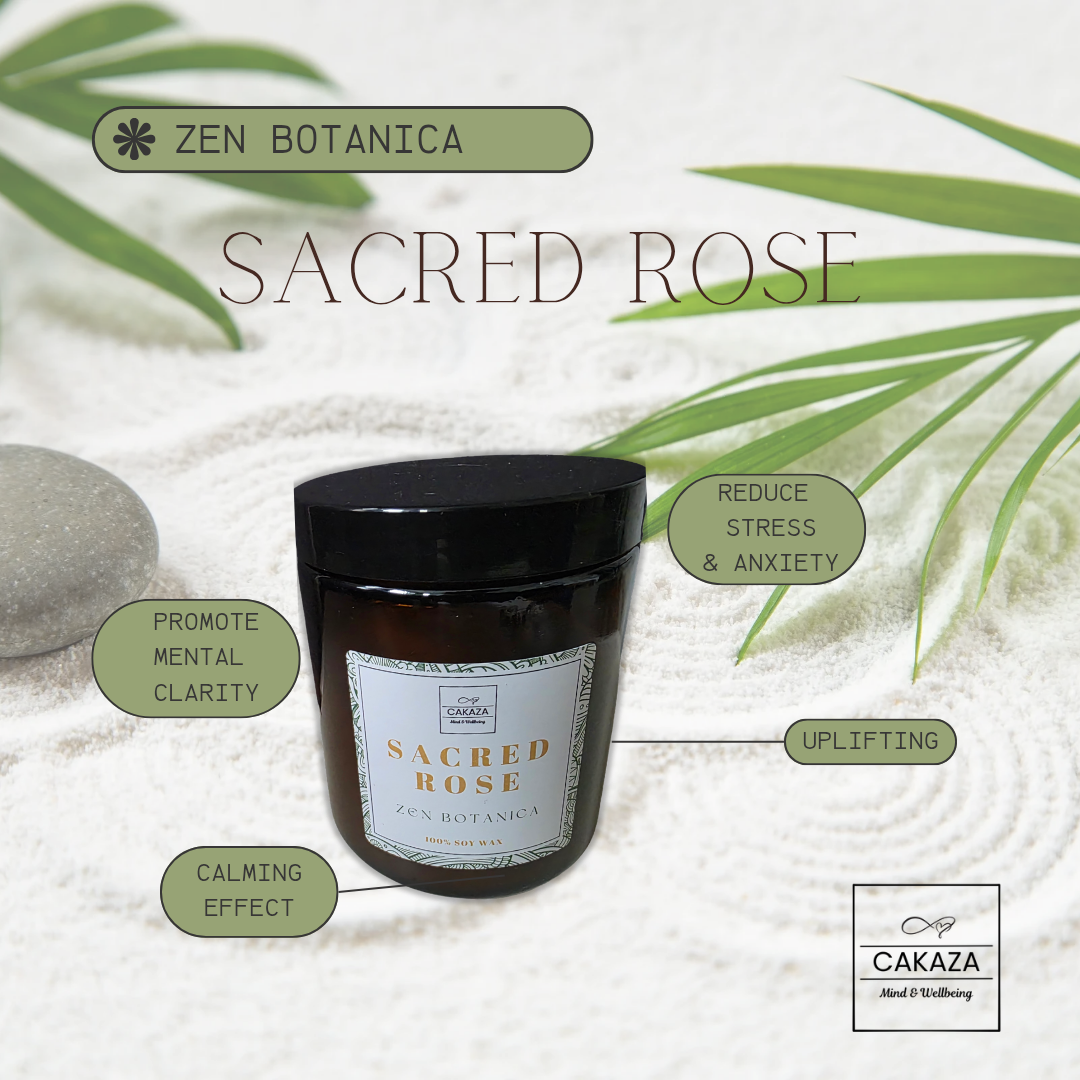 ZEN BOTANICA

SACRED ROSE

REDUCE STRESS & ANXIETY

PROMOTE MENTAL CLARITY

CAKAZA
Mind & Wellbeing

SACRED ROSE

ZEN BOTANICA

100% SOY WAX

UPLIFTING

CALMING EFFECT

CAKAZA
Mind & Wellbeing